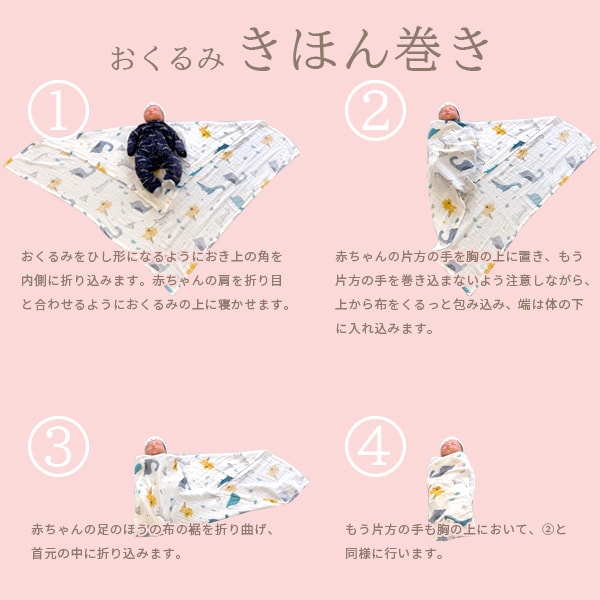 おくるみ きほん巻き

①

おくるみをひし形になるようにおき上の角を内側に折り込みます。赤ちゃんの肩を折り目と合わせるようにおくるみの上に寝かせます。

②

赤ちゃんの片方の手を胸の上に置き、もう片方の手を巻き込まないよう注意しながら、上から布をくるっと包み込み、端は体の下に入れ込みます。

③

赤ちゃんの足のほうの布の裾を折り曲げ、首元の中に折り込みます。

④

もう片方の手も胸の上において、②と同様に行います。