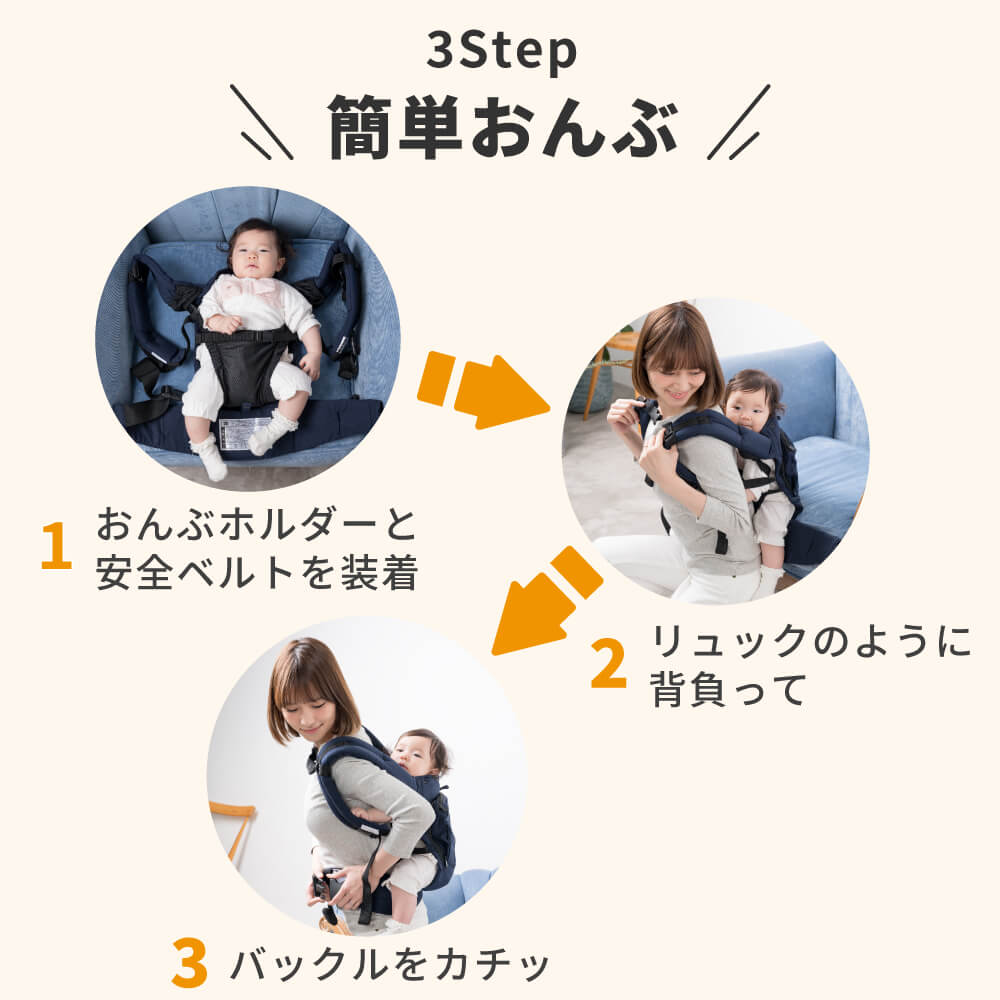 3Step
簡単おんぶ

1 おんぶホルダーと安全ベルトを装着

2 リュックのように背負って

3 バックルをカチッ